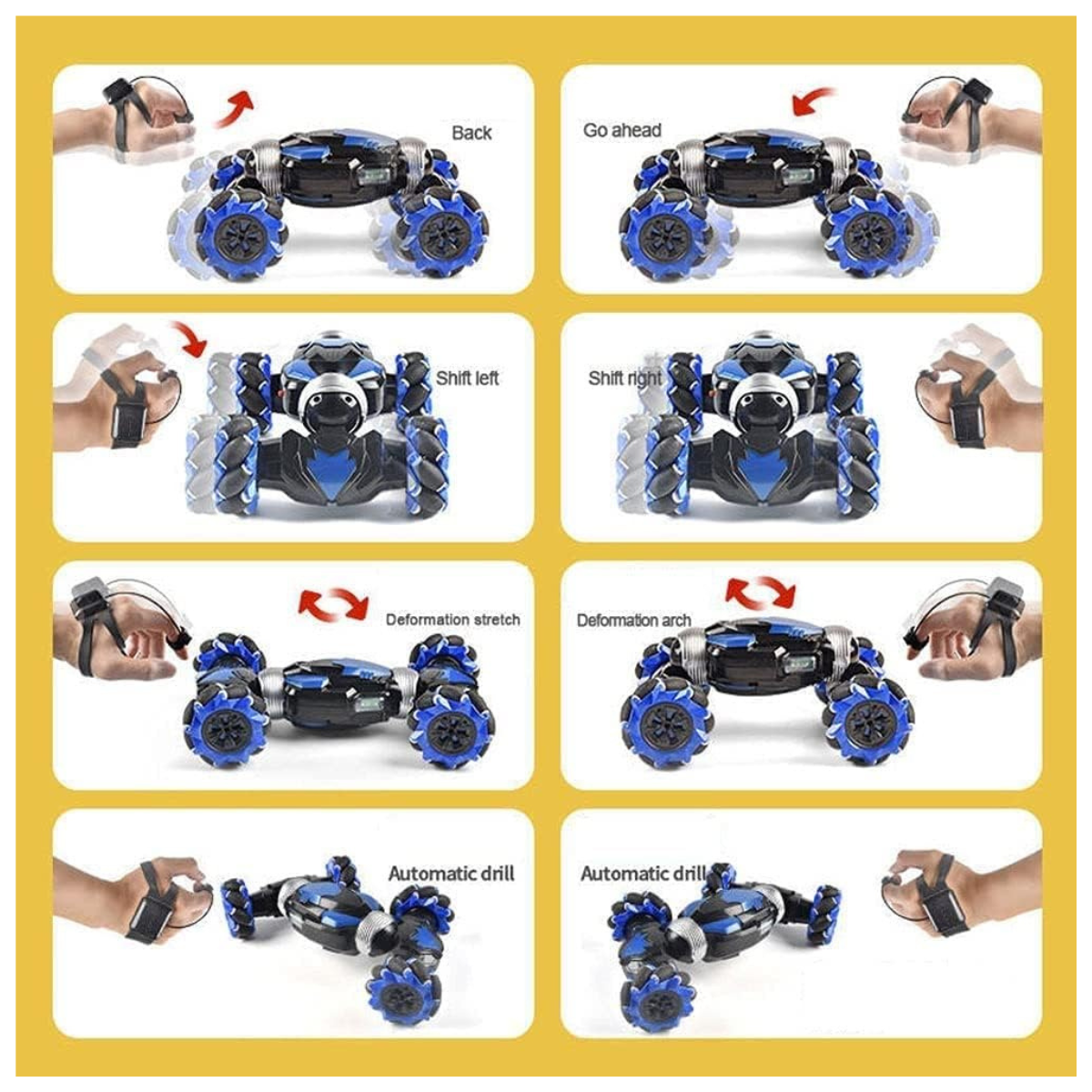 Back

Go ahead

Shift left

Shift right

Deformation stretch

Deformation arch

Automatic drill

Automatic drill